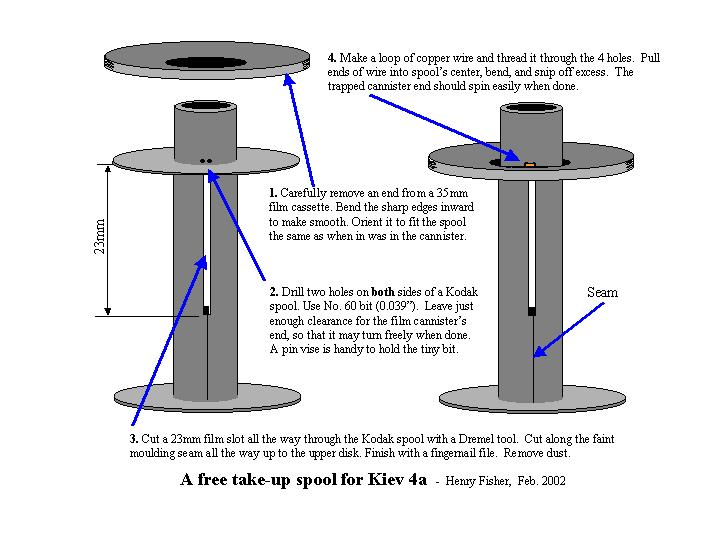 4. Make a loop of copper wire and thread it through the 4 holes. Pull ends of wire into spool's center, bend, and snip off excess. The trapped cannister end should spin easily when done.

23mm

1. Carefully remove an end from a 35mm film cassette. Bend the sharp edges inward to make smooth. Orient it to fit the spool the same as when in was in the cannister.

2. Drill two holes on both sides of a Kodak spool. Use No. 60 bit (0.039"). Leave just enough clearance for the film cannister's end, so that it may turn freely when done. A pin vise is handy to hold the tiny bit.

Seam

3. Cut a 23mm film slot all the way through the Kodak spool with a Dremel tool. Cut along the faint moulding seam all the way up to the upper disk. Finish with a fingernail file. Remove dust.

A free take-up spool for Kiev 4a - Henry Fisher, Feb. 2002